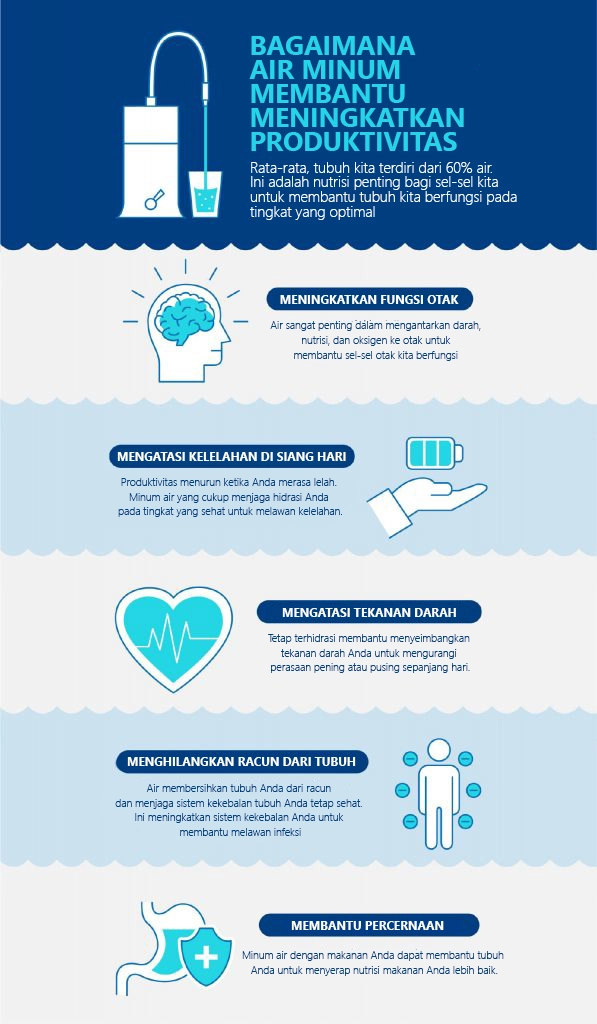 BAGAIMANA AIR MINUM MEMBANTU MENINGKATKAN PRODUKTIVITAS

Rata-rata, tubuh kita terdiri dari 60% air. Ini adalah nutrisi penting bagi sel-sel kita untuk membantu tubuh kita berfungsi pada tingkat yang optimal

MENINGKATKAN FUNGSI OTAK

Air sangat penting dalam mengantarkan darah, nutrisi, dan oksigen ke otak untuk membantu sel-sel otak kita berfungsi

MENGATASI KELELAHAN DI SIANG HARI

Produktivitas menurun ketika Anda merasa lelah. Minum air yang cukup menjaga hidrasi Anda pada tingkat yang sehat untuk melawan kelelahan.

MENGATASI TEKANAN DARAH

Tetap terhidrasi membantu menyeimbangkan tekanan darah Anda untuk mengurangi perasaan pening atau pusing sepanjang hari.

MENGHILANGKAN RACUN DARI TUBUH

Air membersihkan tubuh Anda dari racun dan menjaga sistem kekebalan tubuh Anda tetap sehat. Ini meningkatkan sistem kekebalan Anda untuk membantu melawan infeksi

MEMBANTU PERCERNAAN

Minum air dengan makanan Anda dapat membantu tubuh Anda untuk menyerap nutrisi makanan Anda lebih baik.